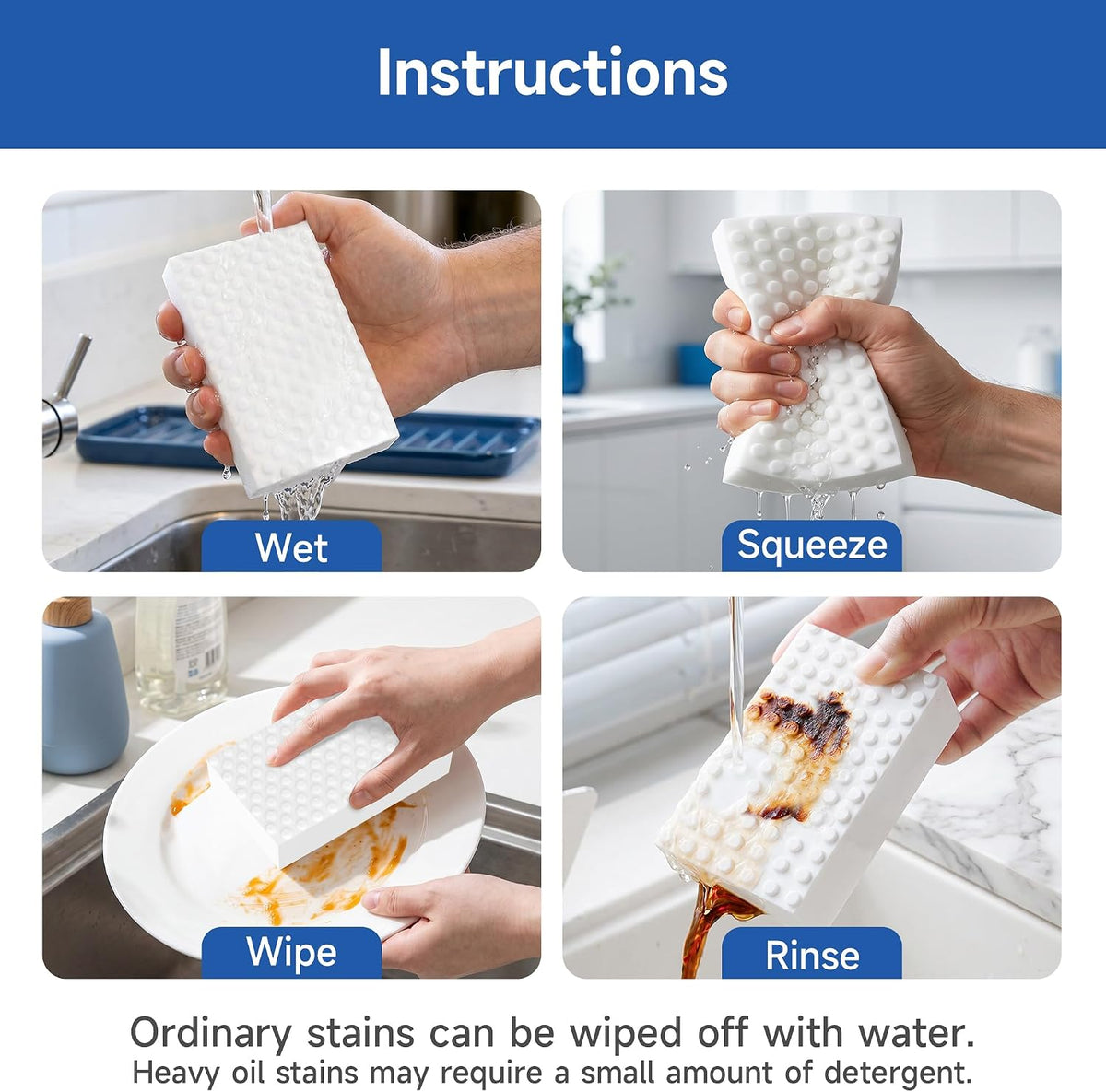 Instructions

Wet

Squeeze

Wipe

Rinse

Ordinary stains can be wiped off with water.
Heavy oil stains may require a small amount of detergent.